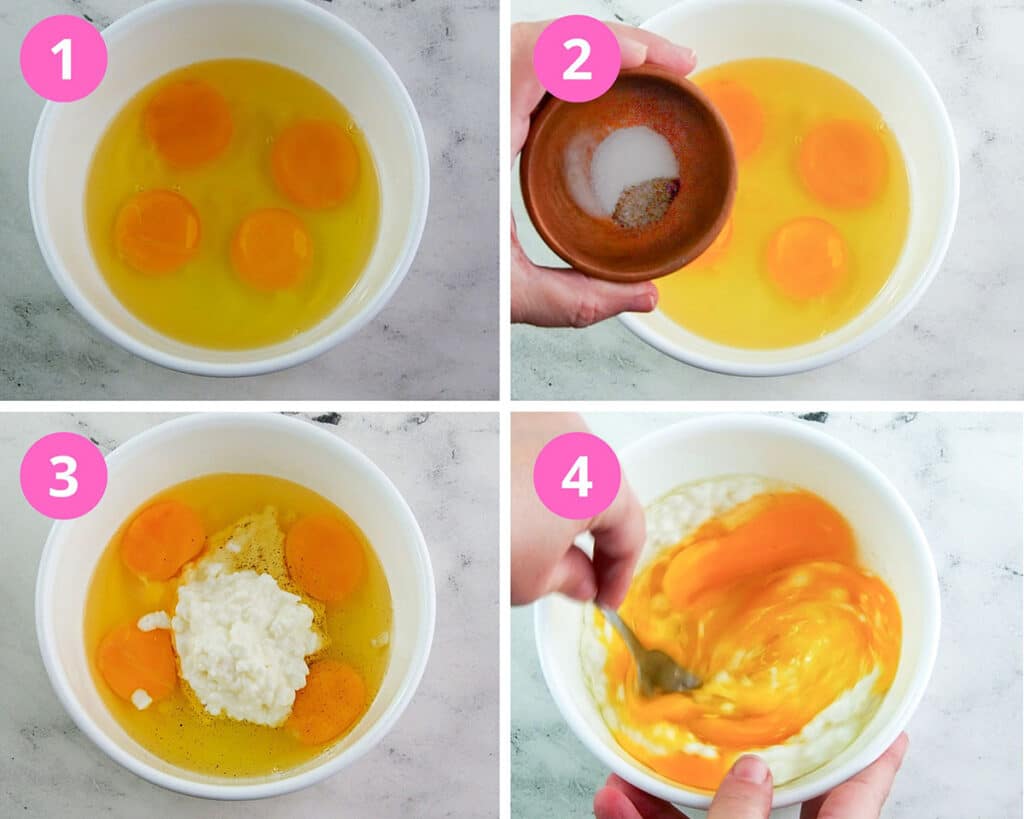 1

2

3

4